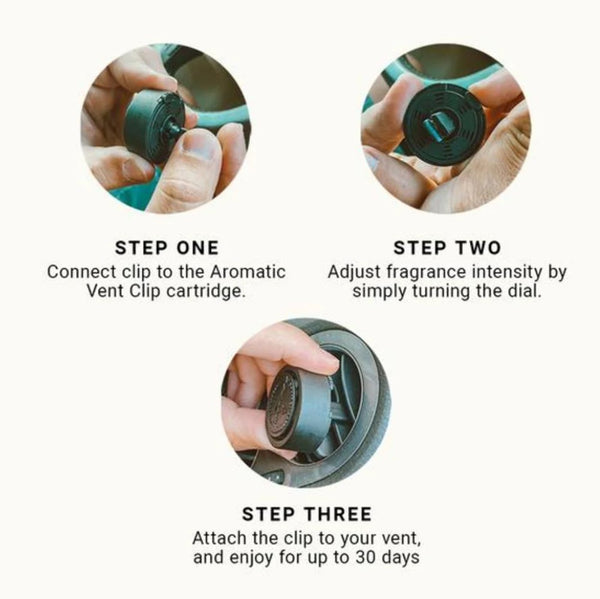 STEP ONE
Connect clip to the Aromatic Vent Clip cartridge.

STEP TWO
Adjust fragrance intensity by simply turning the dial.

STEP THREE
Attach the clip to your vent, and enjoy for up to 30 days